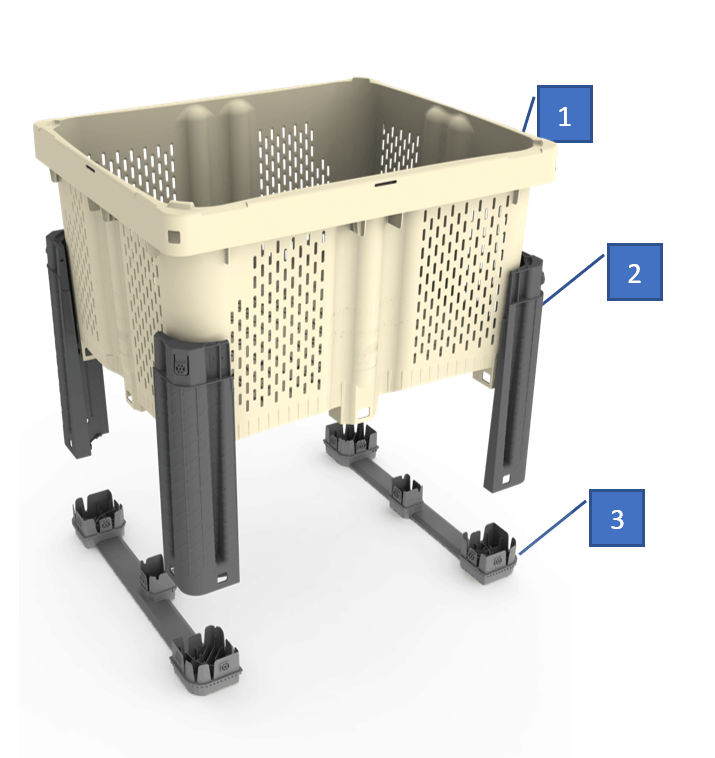 1

2

3