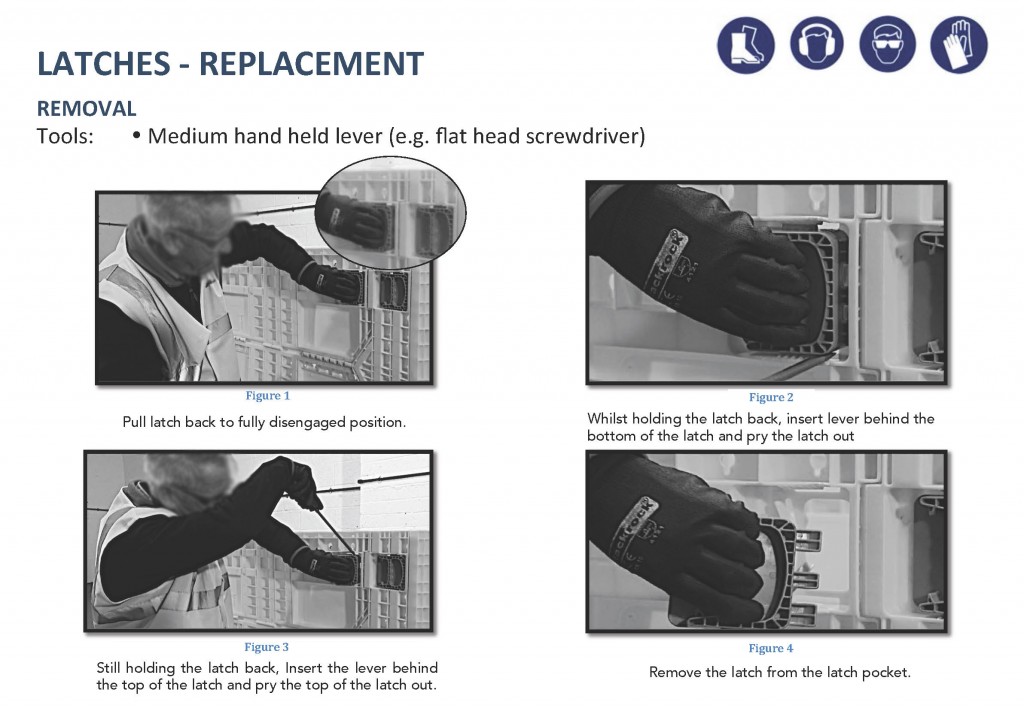 LATCHES - REPLACEMENT

REMOVAL

Tools: • Medium hand held lever (e.g. flat head screwdriver)

Figure 1

Pull latch back to fully disengaged position.

Figure 2

Whilst holding the latch back, insert lever behind the bottom of the latch and pry the latch out

Figure 3

Still holding the latch back, Insert the lever behind the top of the latch and pry the top of the latch out.

Figure 4

Remove the latch from the latch pocket.