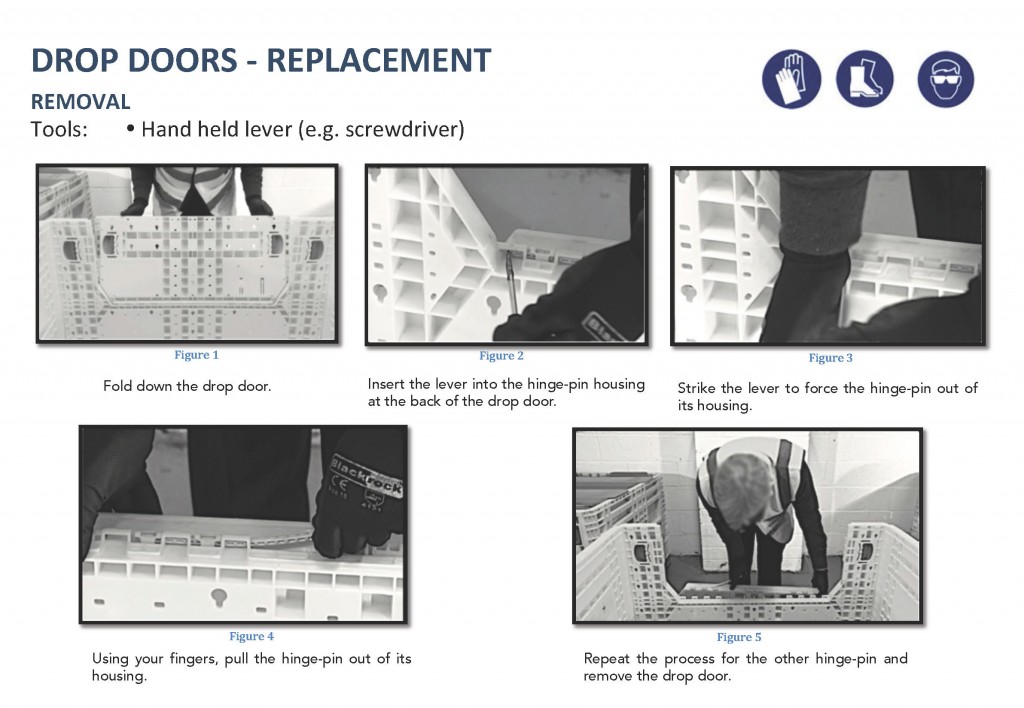 DROP DOORS - REPLACEMENT

REMOVAL

Tools: • Hand held lever (e.g. screwdriver)

Figure 1

Fold down the drop door.

Figure 2

Insert the lever into the hinge-pin housing at the back of the drop door.

Figure 3

Strike the lever to force the hinge-pin out of its housing.

Blackrock

Figure 4

Using your fingers, pull the hinge-pin out of its housing.

Figure 5

Repeat the process for the other hinge-pin and remove the drop door.